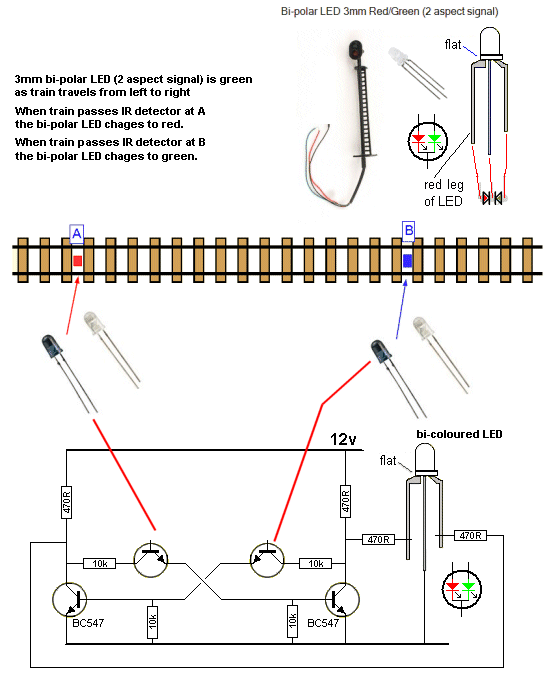 Bi-polar LED 3mm Red/Green (2 aspect signal)

3mm bi-polar LED (2 aspect signal) is green as train travels from left to right

When train passes IR detector at A the bi-polar LED chages to red.

When train passes IR detector at B the bi-polar LED chages to green.

flat

red leg of LED

A

B

12v

bi-coloured LED

flat

470R

470R

470R

470R

10k

10k

10k

10k

BC547

BC547